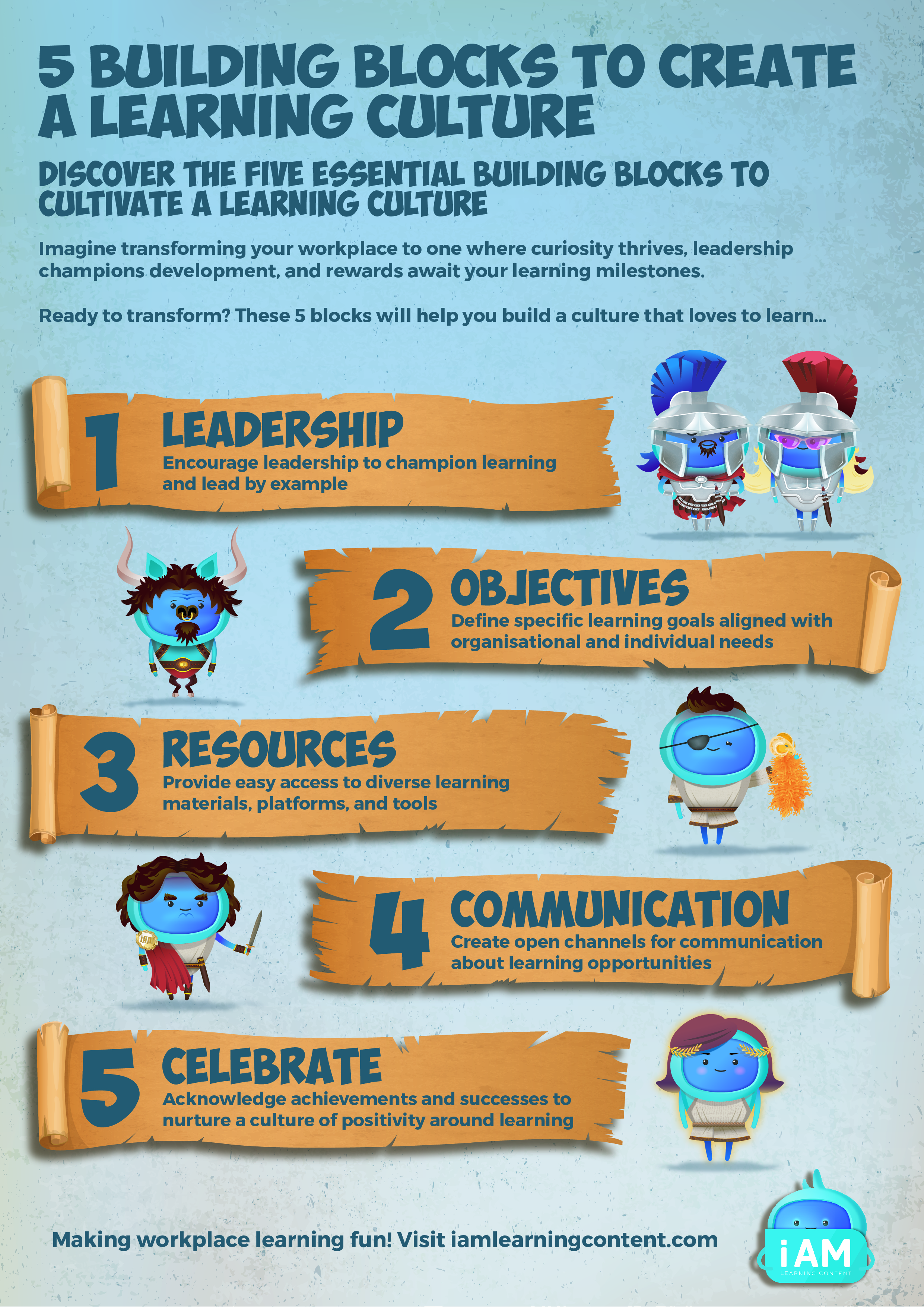 5 BUILDING BLOCKS TO CREATE A LEARNING CULTURE

DISCOVER THE FIVE ESSENTIAL BUILDING BLOCKS TO CULTIVATE A LEARNING CULTURE

Imagine transforming your workplace to one where curiosity thrives, leadership champions development, and rewards await your learning milestones.

Ready to transform? These 5 blocks will help you build a culture that loves to learn...

1 LEADERSHIP
Encourage leadership to champion learning and lead by example

2 OBJECTIVES
Define specific learning goals aligned with organisational and individual needs

3 RESOURCES
Provide easy access to diverse learning materials, platforms, and tools

4 COMMUNICATION
Create open channels for communication about learning opportunities

5 CELEBRATE
Acknowledge achievements and successes to nurture a culture of positivity around learning

Making workplace learning fun! Visit iamlearningcontent.com

iAM
LEARNING CONTENT